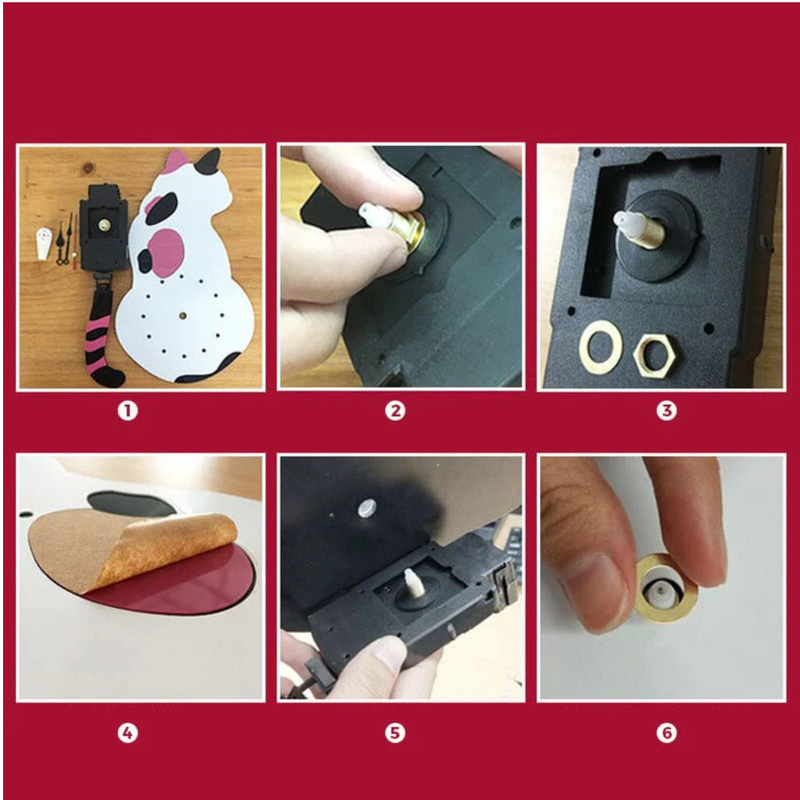 1

2

3

4

5

6